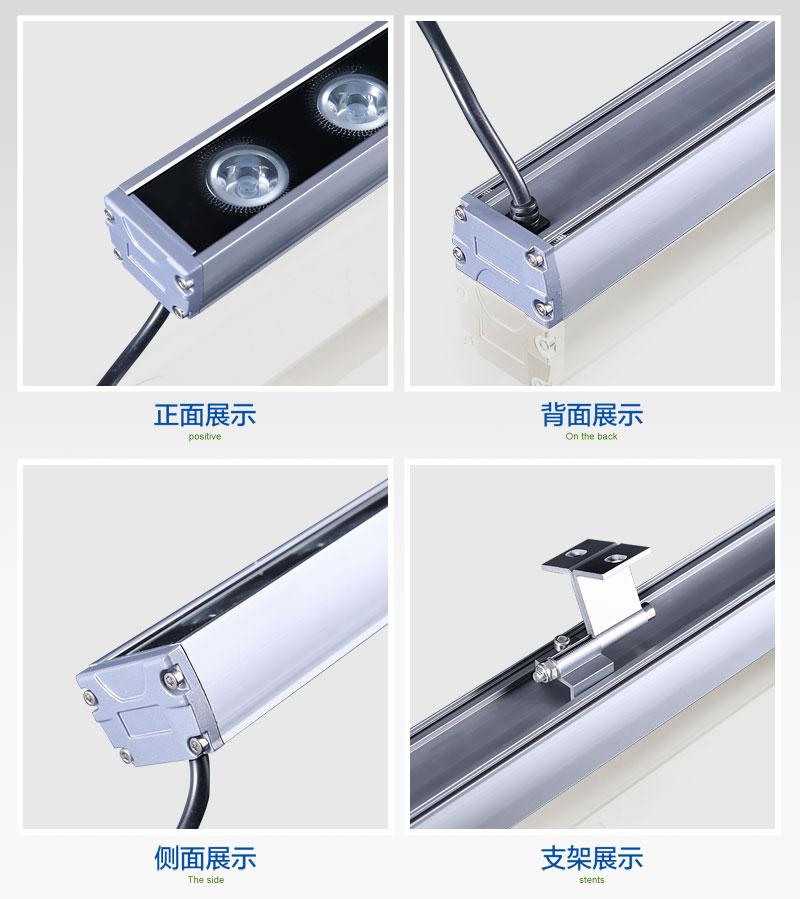 正面展示
positive

背面展示
On the back

侧面展示
The side

支架展示
stents